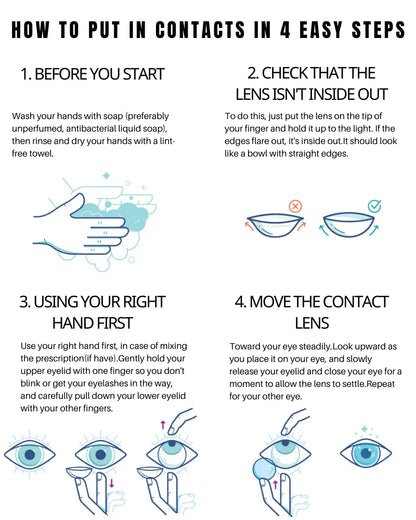 HOW TO PUT IN CONTACTS IN 4 EASY STEPS

1. BEFORE YOU START

Wash your hands with soap (preferably unperfumed, antibacterial liquid soap), then rinse and dry your hands with a lint-free towel.

2. CHECK THAT THE LENS ISN'T INSIDE OUT

To do this, just put the lens on the tip of your finger and hold it up to the light. If the edges flare out, it's inside out.It should look like a bowl with straight edges.

3. USING YOUR RIGHT HAND FIRST

Use your right hand first, in case of mixing the prescription(if have).Gently hold your upper eyelid with one finger so you don't blink or get your eyelashes in the way, and carefully pull down your lower eyelid with your other fingers.

4. MOVE THE CONTACT LENS

Toward your eye steadily.Look upward as you place it on your eye, and slowly release your eyelid and close your eye for a moment to allow the lens to settle.Repeat for your other eye.